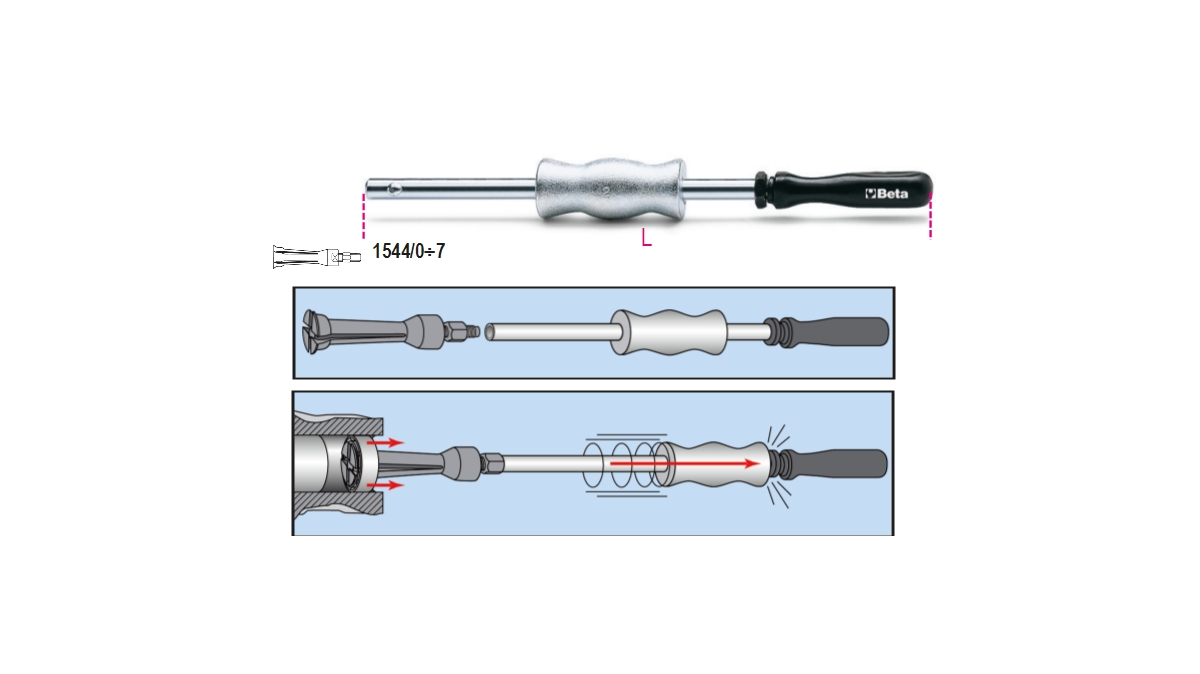 Beta

L

1544/0÷7